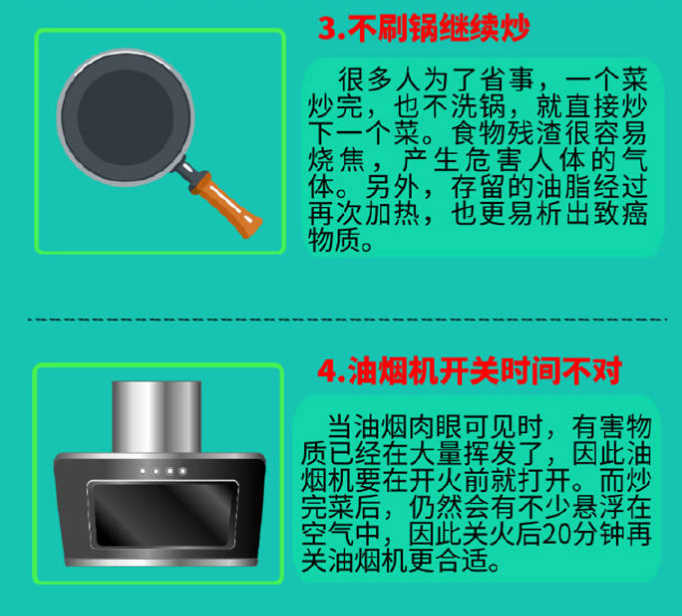 3.不刷锅继续炒

很多人为了省事，一个菜炒完，也不洗锅，就直接炒下一个菜。食物残渣很容易烧焦，产生危害人体的气体。另外，存留的油脂经过再次加热，也更易析出致癌物质。

4.油烟机开关时间不对

当油烟肉眼可见时，有害物质已经在大量挥发了，因此油烟机要在开火前就打开。而炒完菜后，仍然会有不少悬浮在空气中，因此关火后20分钟再关油烟机更合适。